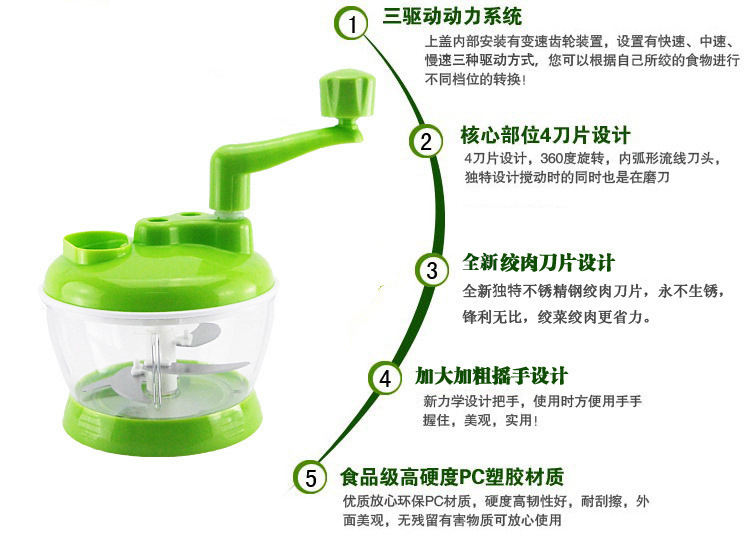 1 三驱动动力系统
上盖内部安装有变速齿轮装置，设置有快速、中速、慢速三种驱动方式，您可以根据自己所绞的食物进行不同档位的转换！

2 核心部位4刀片设计
4刀片设计，360度旋转，内弧形流线刀头，独特设计搅动时的同时也是在磨刀

3 全新绞肉刀片设计
全新独特不锈精钢绞肉刀片，永不生锈，锋利无比，绞菜绞肉更省力。

4 加大加粗摇手设计
新力学设计把手，使用时方便用手手握住，美观，实用！

5 食品级高硬度PC塑胶材质
优质放心环保PC材质，硬度高韧性好，耐刮擦，外面美观，无残留有害物质可放心使用