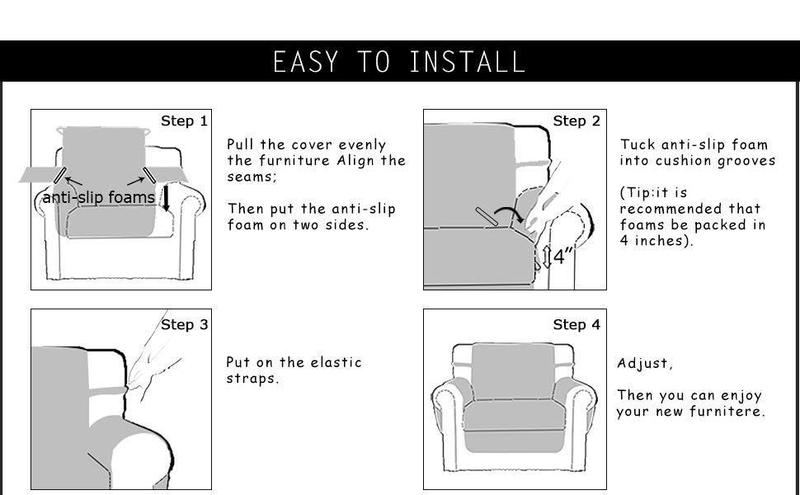 EASY TO INSTALL

Step 1

anti-slip foams

Pull the cover evenly the furniture Align the seams;

Then put the anti-slip foam on two sides.

Step 2

4"

Tuck anti-slip foam into cushion grooves

(Tip:it is recommended that foams be packed in 4 inches).

Step 3

Put on the elastic straps.

Step 4

Adjust,

Then you can enjoy your new furnitere.