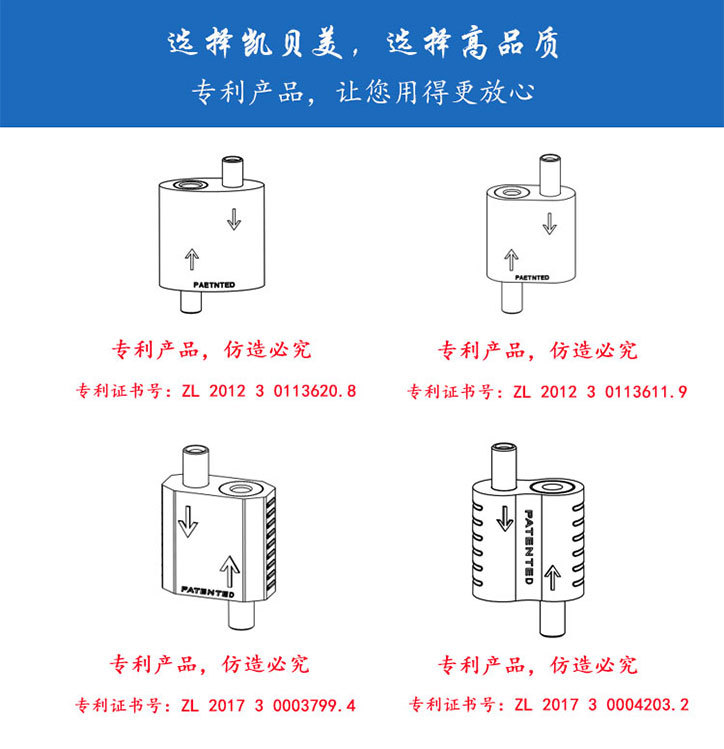 选择凯贝美，选择高品质

专利产品，让您用得更放心

PAETNTED

专利产品，仿造必究

专利证书号：ZL 2012 3 0113620.8

PAETNTED

专利产品，仿造必究

专利证书号：ZL 2012 3 0113611.9

PATENTED

专利产品，仿造必究

专利证书号：ZL 2017 3 0003799.4

PATENTED

专利产品，仿造必究

专利证书号：ZL 2017 3 0004203.2