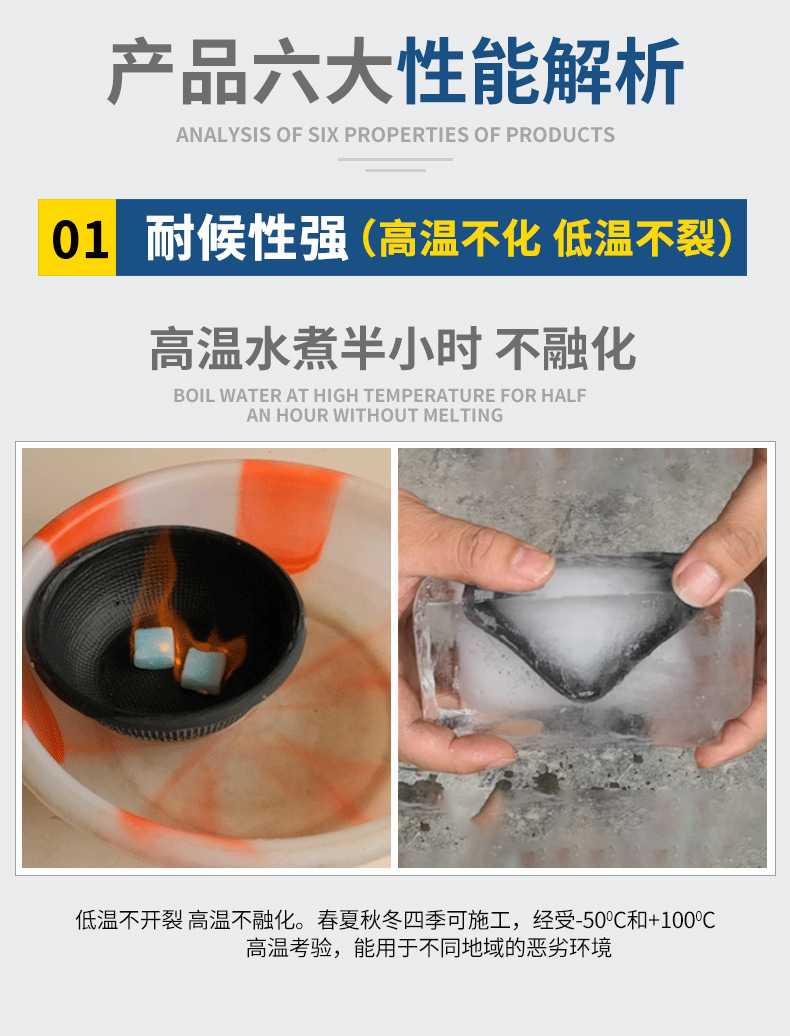 产品六大性能解析
ANALYSIS OF SIX PROPERTIES OF PRODUCTS

01 耐候性强（高温不化 低温不裂）

高温水煮半小时 不融化
BOIL WATER AT HIGH TEMPERATURE FOR HALF AN HOUR WITHOUT MELTING

低温不开裂 高温不融化。春夏秋冬四季可施工，经受-50$^0$C和+100$^0$C高温考验，能用于不同地域的恶劣环境