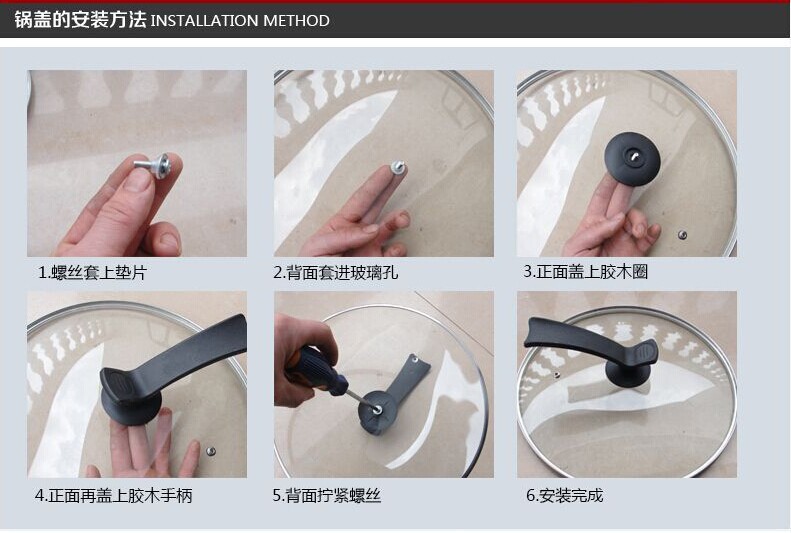 锅盖的安装方法 INSTALLATION METHOD

1.螺丝套上垫片

2.背面套进玻璃孔

3.正面盖上胶木圈

4.正面再盖上胶木手柄

5.背面拧紧螺丝

6.安装完成