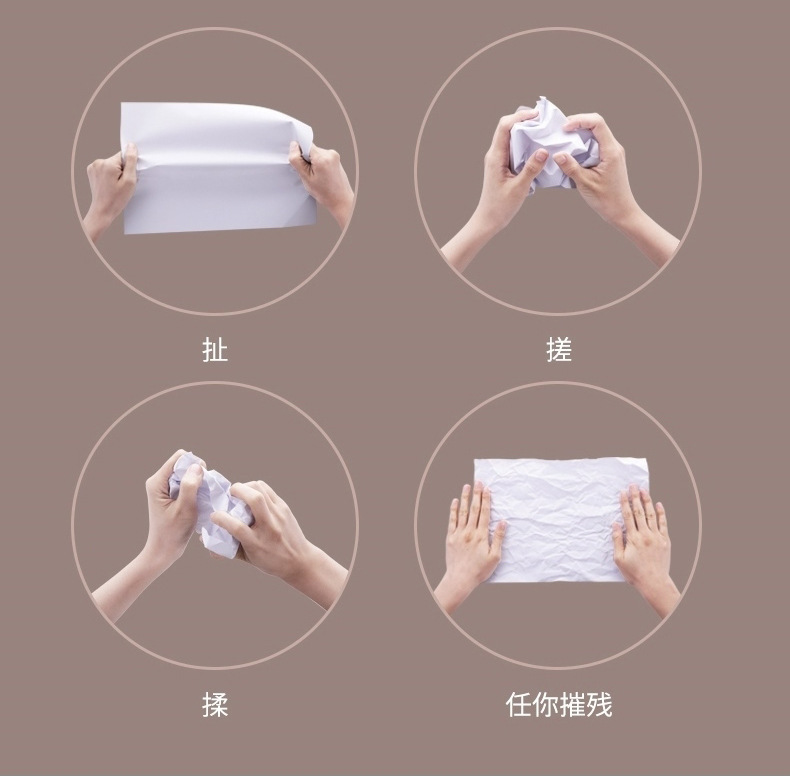 扯

搓

揉

任你摧残