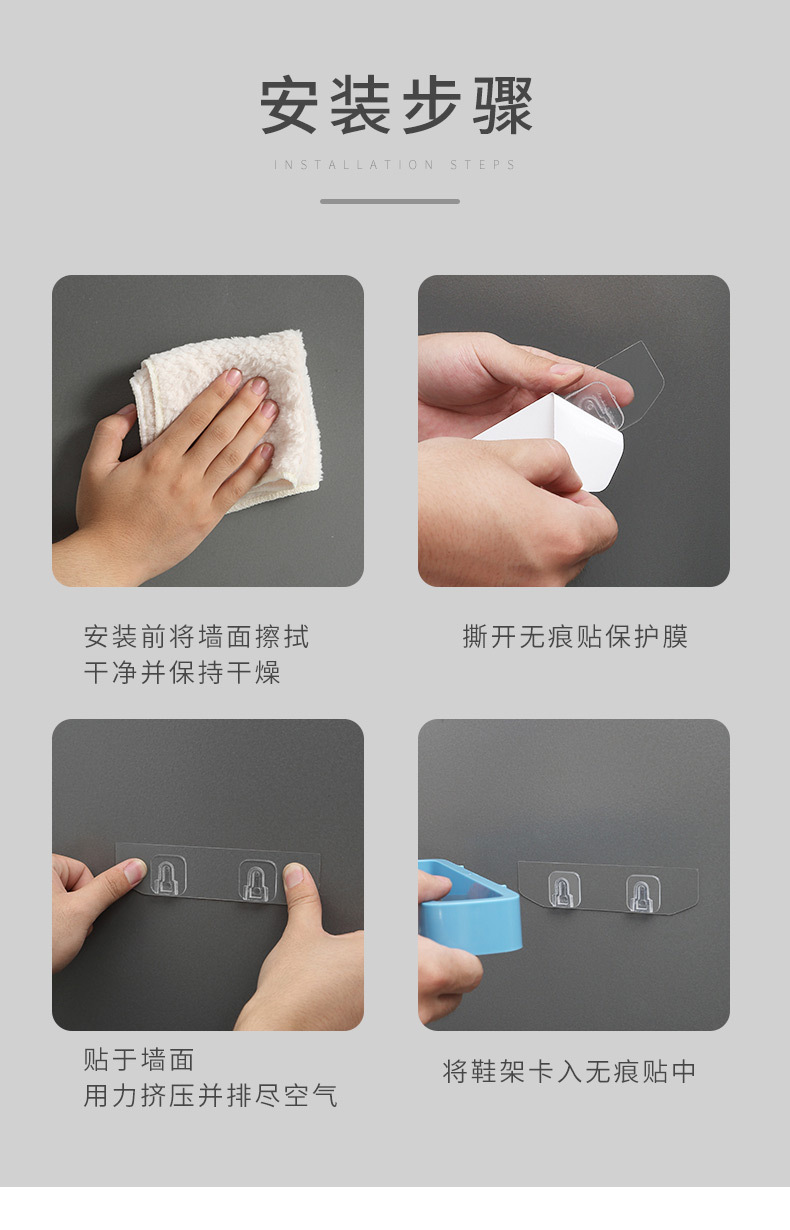 安装步骤

INSTALLATION STEPS

安装前将墙面擦拭
干净并保持干燥

撕开无痕贴保护膜

贴于墙面
用力挤压并排尽空气

将鞋架卡入无痕贴中