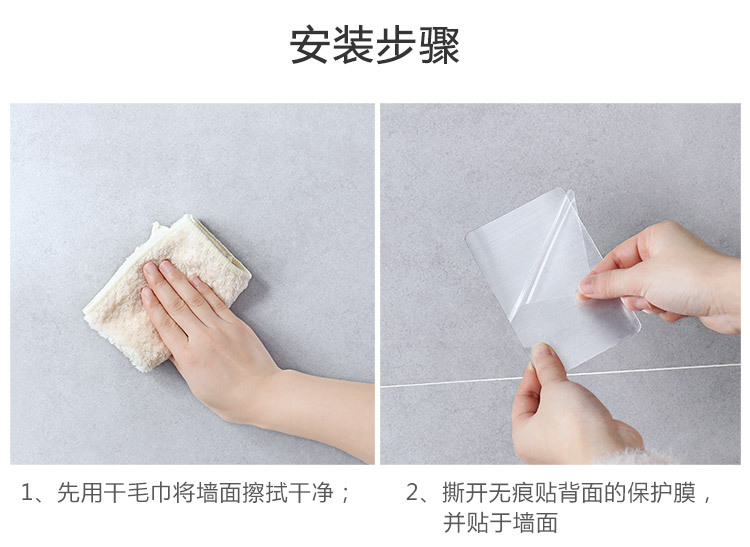 安装步骤

1、先用干毛巾将墙面擦拭干净；

2、撕开无痕贴背面的保护膜，并贴于墙面