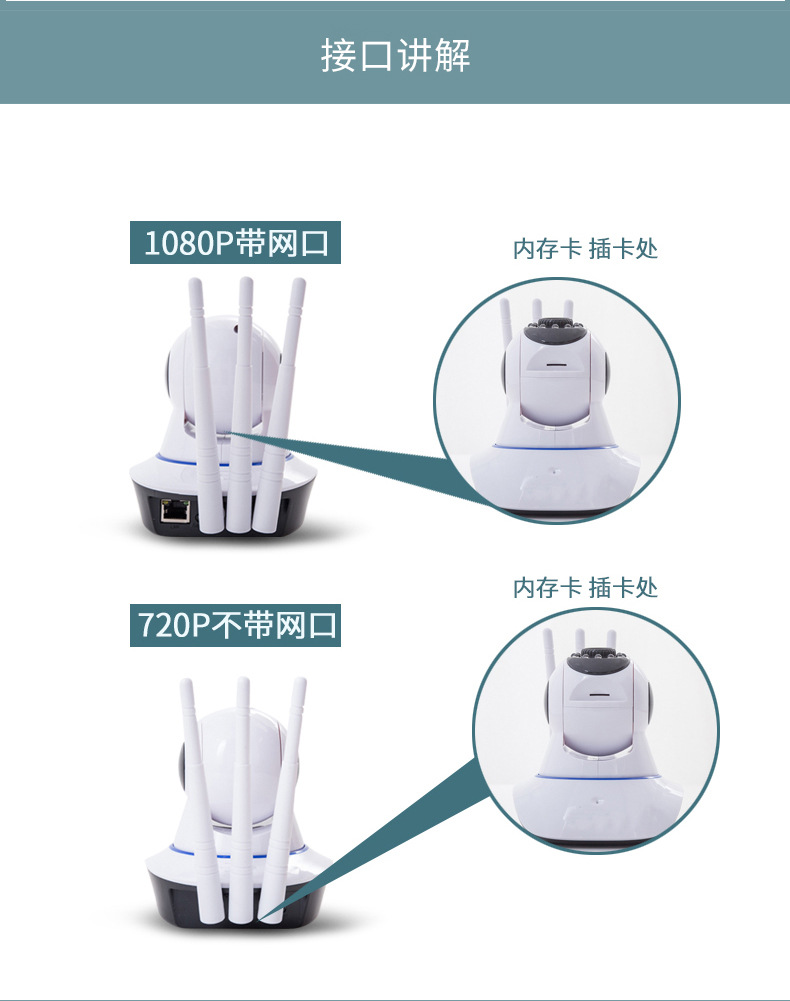 接口讲解

1080P带网口

内存卡 插卡处

内存卡 插卡处

720P不带网口