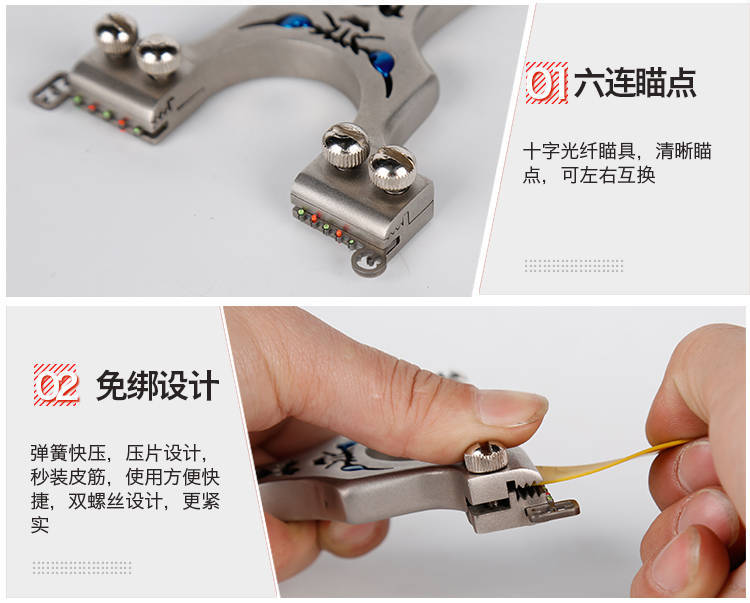 01 六连瞄点

十字光纤瞄具，清晰瞄点，可左右互换

02 免绑设计

弹簧快压，压片设计，秒装皮筋，使用方便快捷，双螺丝设计，更紧实