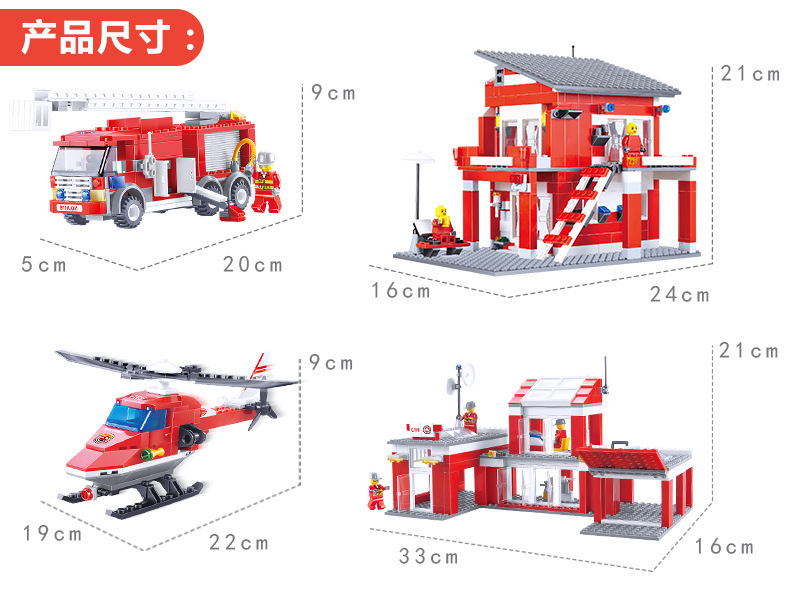 产品尺寸：

9cm
5cm
20cm

21cm
16cm
24cm

9cm
19cm
22cm

21cm
33cm
16cm