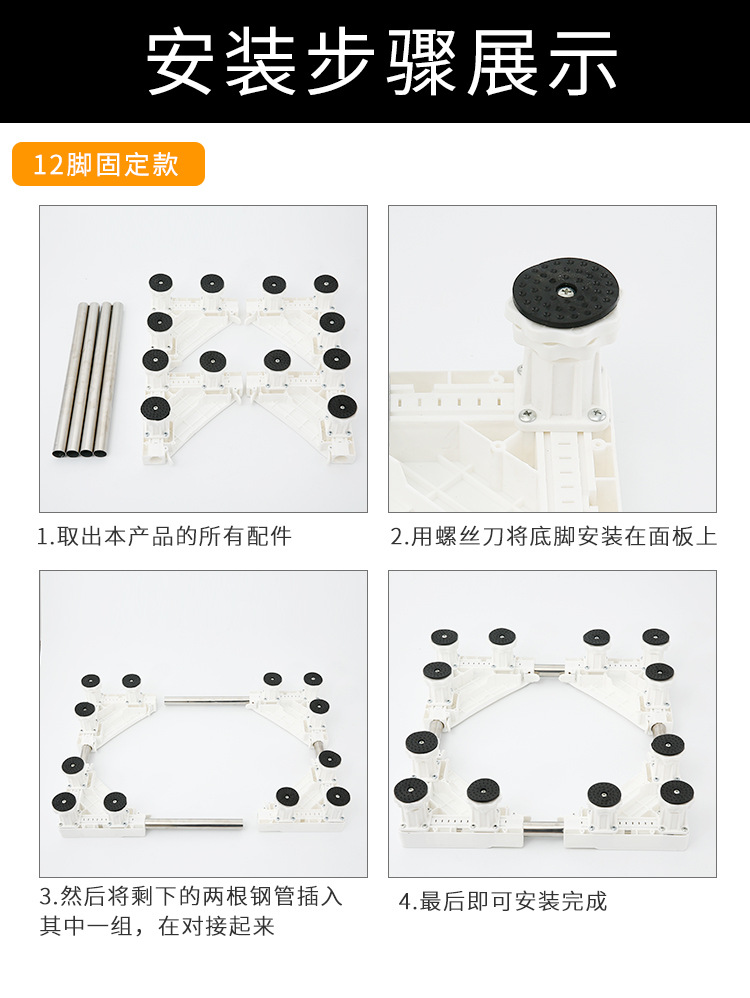 安装步骤展示

12脚固定款

1.取出本产品的所有配件

2.用螺丝刀将底脚安装在面板上

3.然后将剩下的两根钢管插入其中一组，在对接起来

4.最后即可安装完成