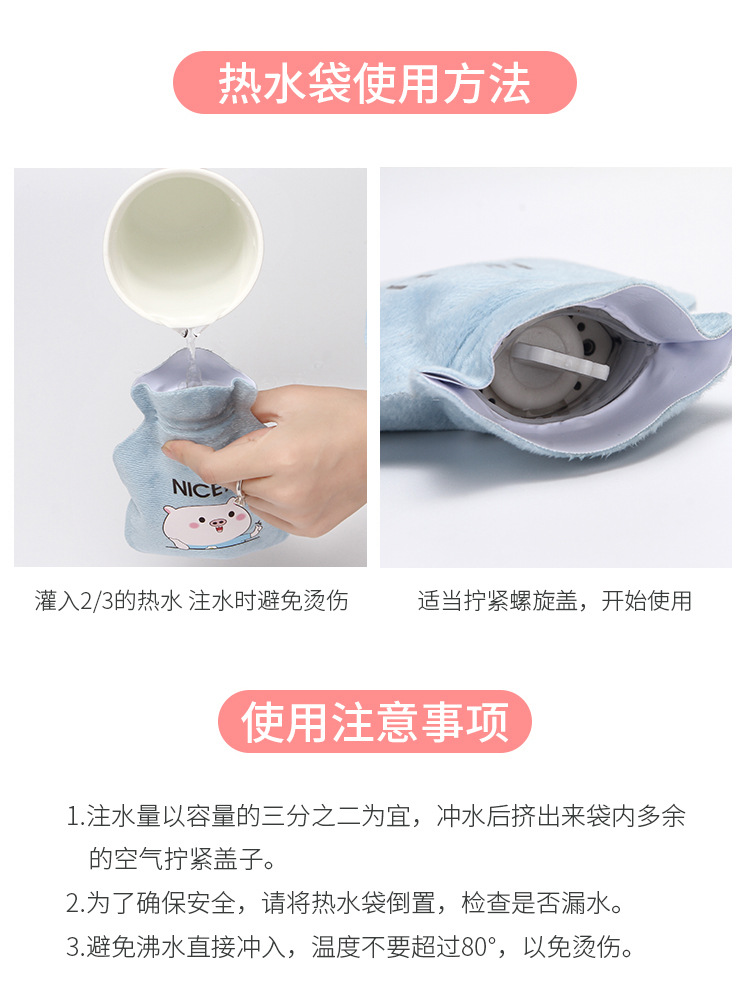 热水袋使用方法

NICE

灌入2/3的热水 注水时避免烫伤

适当拧紧螺旋盖，开始使用

使用注意事项

1.注水量以容量的三分之二为宜，冲水后挤出来袋内多余的空气拧紧盖子。

2.为了确保安全，请将热水袋倒置，检查是否漏水。

3.避免沸水直接冲入，温度不要超过80°，以免烫伤。