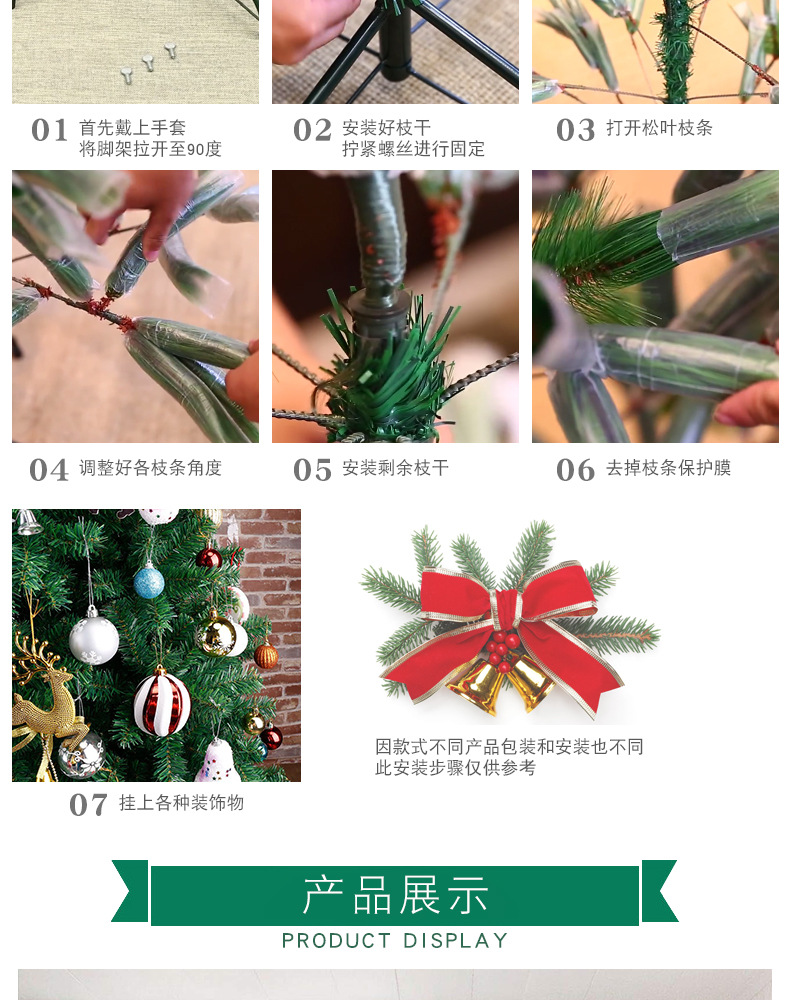 01 首先戴上手套
将脚架拉开至90度

02 安装好枝干
拧紧螺丝进行固定

03 打开松叶枝条

04 调整好各枝条角度

05 安装剩余枝干

06 去掉枝条保护膜

07 挂上各种装饰物

因款式不同产品包装和安装也不同
此安装步骤仅供参考

产品展示
PRODUCT DISPLAY