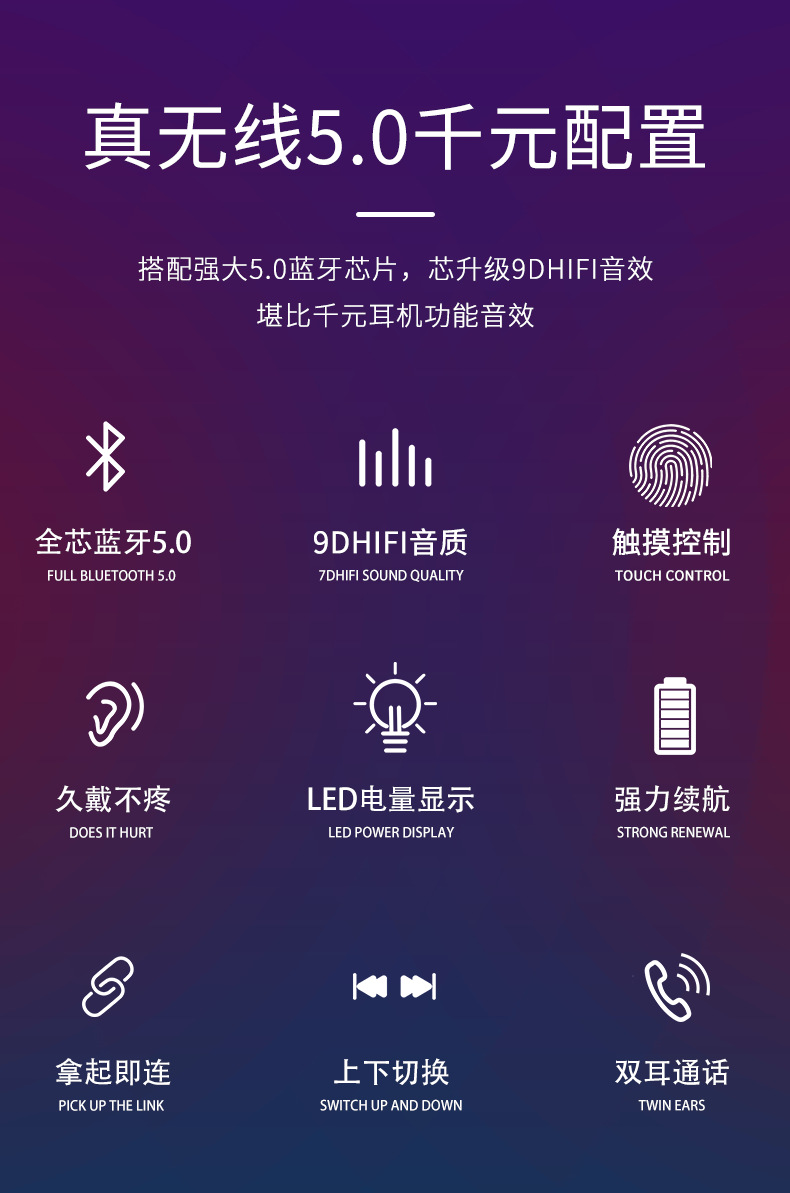 真无线5.0千元配置

搭配强大5.0蓝牙芯片，芯升级9DHIFI音效
堪比千元耳机功能音效

全芯蓝牙5.0
FULL BLUETOOTH 5.0

9DHIFI音质
7DHIFI SOUND QUALITY

触摸控制
TOUCH CONTROL

久戴不疼
DOES IT HURT

LED电量显示
LED POWER DISPLAY

强力续航
STRONG RENEWAL

拿起即连
PICK UP THE LINK

上下切换
SWITCH UP AND DOWN

双耳通话
TWIN EARS