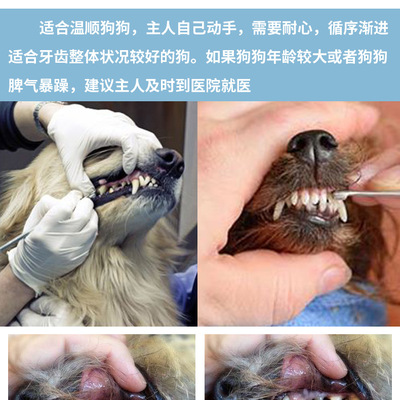 适合温顺狗狗，主人自己动手，需要耐心，循序渐进适合牙齿整体状况较好的狗。如果狗狗年龄较大或者狗狗脾气暴躁，建议主人及时到医院就医