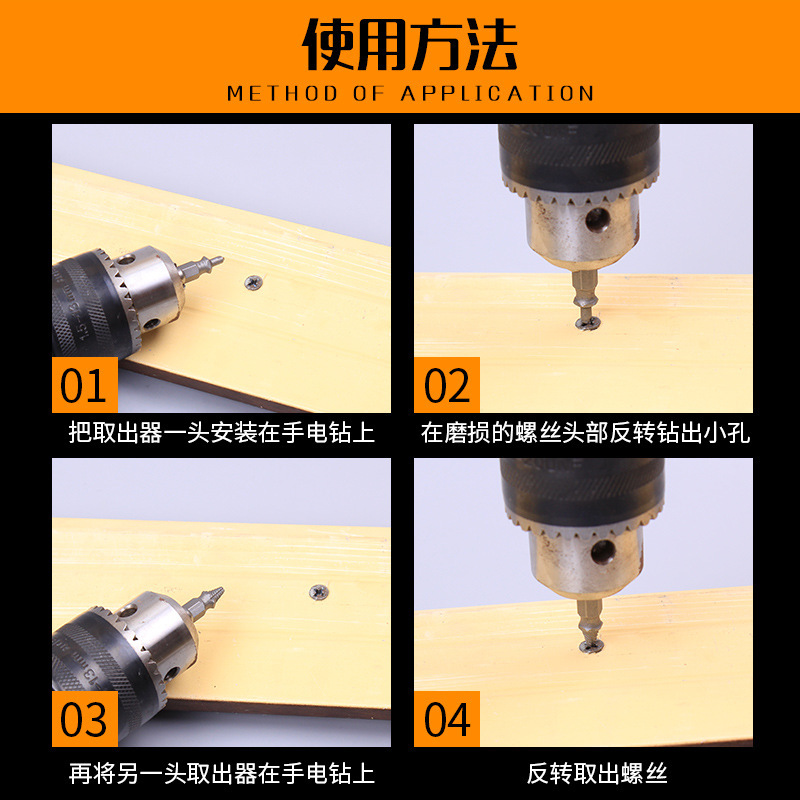 使用方法
METHOD OF APPLICATION

01
把取出器一头安装在手电钻上

02
在磨损的螺丝头部反转钻出小孔

03
再将另一头取出器在手电钻上

04
反转取出螺丝