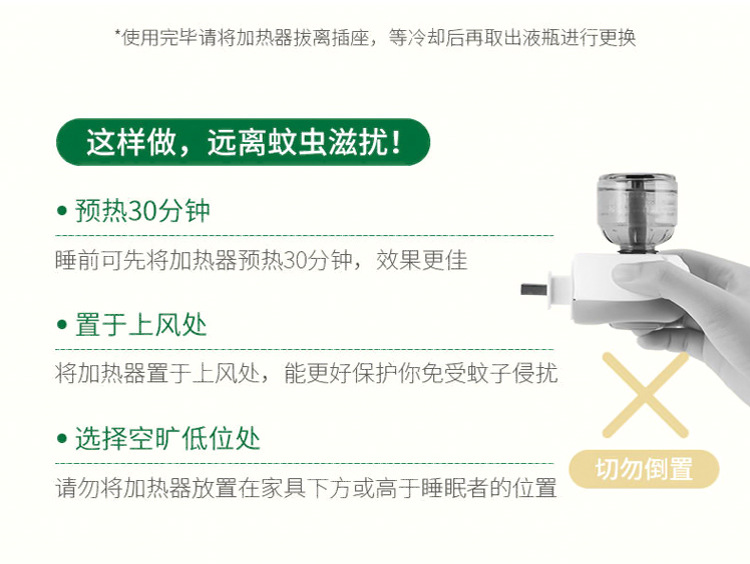 *使用完毕请将加热器拔离插座，等冷却后再取出液瓶进行更换

这样做，远离蚊虫滋扰！

• 预热30分钟

睡前可先将加热器预热30分钟，效果更佳

• 置于上风处

将加热器置于上风处，能更好保护你免受蚊子侵扰

• 选择空旷低位处

请勿将加热器放置在家具下方或高于睡眠者的位置

切勿倒置