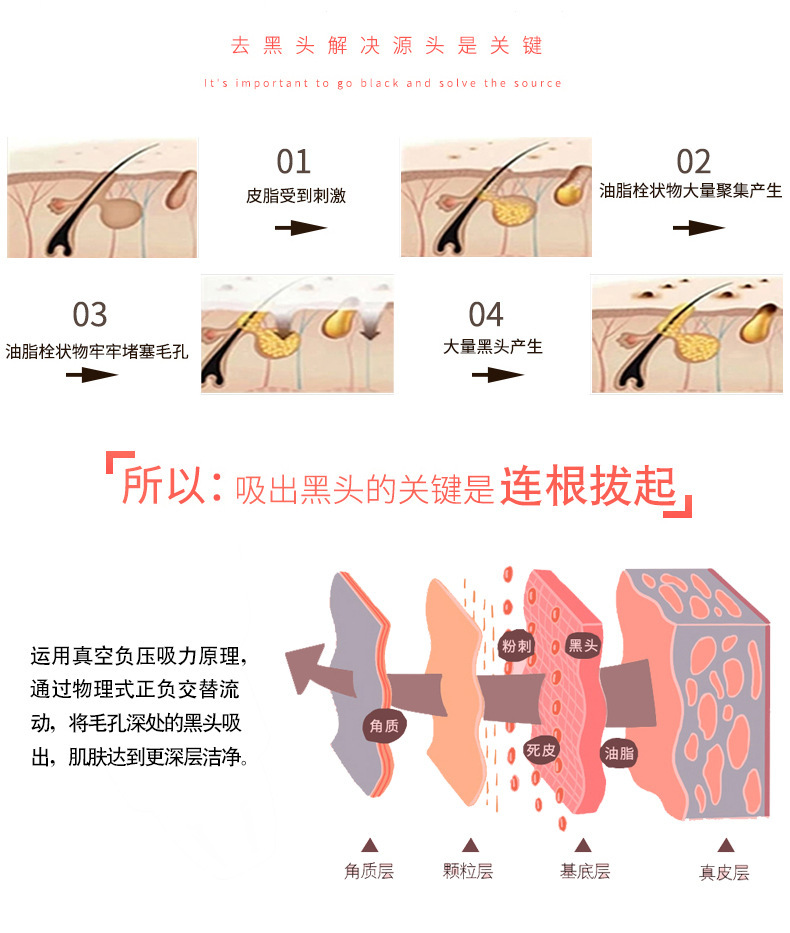 去黑头解决源头是关键

It's important to go black and solve the source

01
皮脂受到刺激

02
油脂栓状物大量聚集产生

03
油脂栓状物牢牢堵塞毛孔

04
大量黑头产生

所以：吸出黑头的关键是连根拔起

运用真空负压吸力原理，通过物理式正负交替流动，将毛孔深处的黑头吸出，肌肤达到更深层洁净。

粉刺
黑头
角质
死皮
油脂

角质层
颗粒层
基底层
真皮层