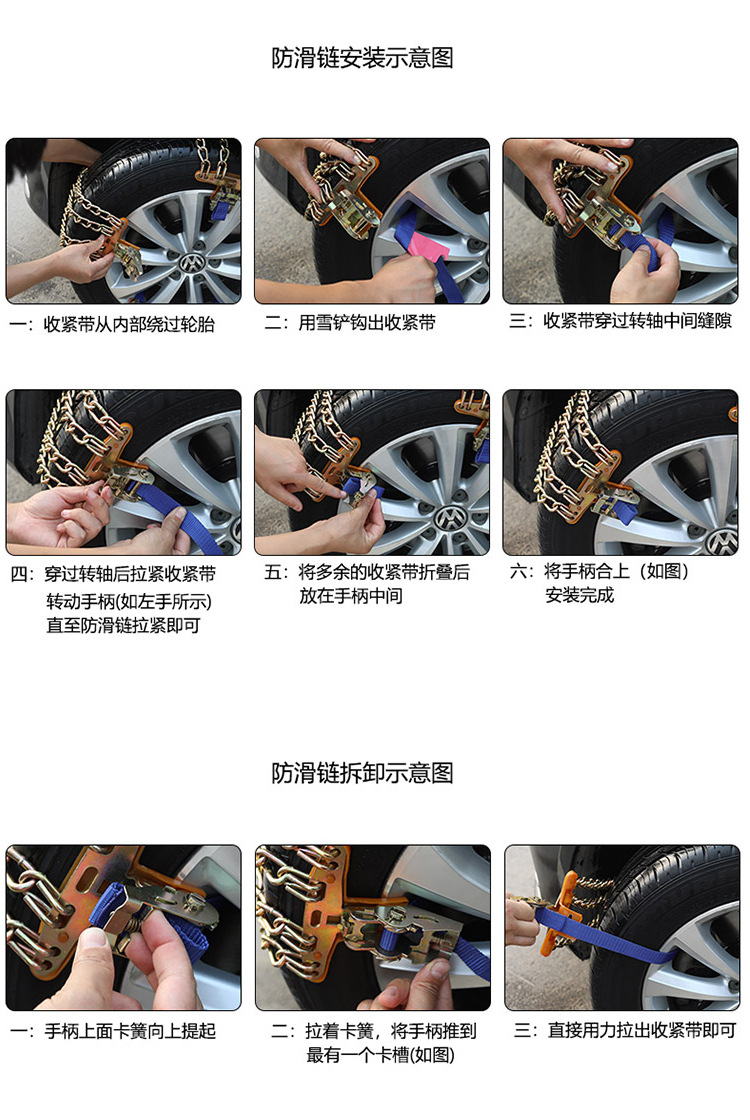 防滑链安装示意图

一：收紧带从内部绕过轮胎

二：用雪铲钩出收紧带

三：收紧带穿过转轴中间缝隙

四：穿过转轴后拉紧收紧带 转动手柄(如左手所示) 直至防滑链拉紧即可

五：将多余的收紧带折叠后 放在手柄中间

六：将手柄合上（如图） 安装完成

防滑链拆卸示意图

一：手柄上面卡簧向上提起

二：拉着卡簧，将手柄推到 最有一个卡槽(如图)

三：直接用力拉出收紧带即可