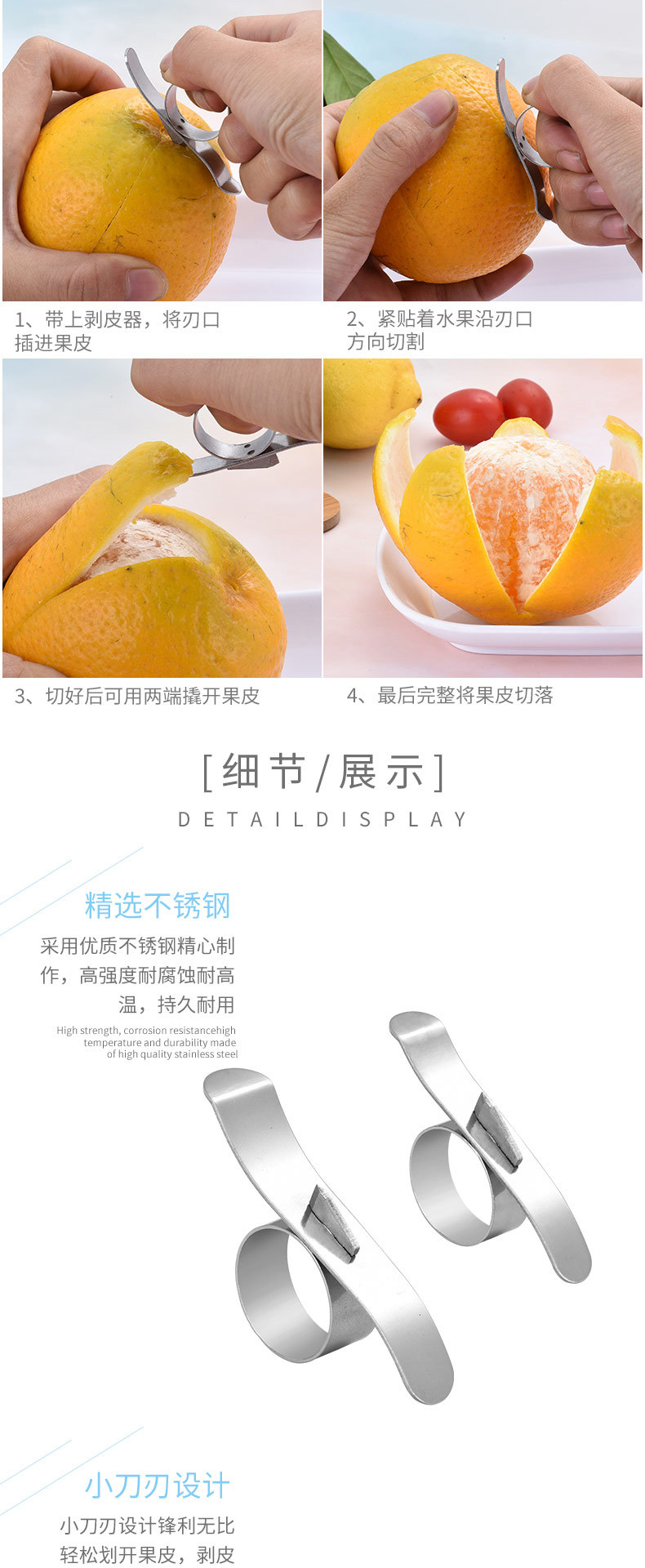 1、带上剥皮器，将刃口插进果皮

2、紧贴着水果沿刃口方向切割

3、切好后可用两端撬开果皮

4、最后完整将果皮切落

[细节/展示]

DETAILDISPLAY

精选不锈钢

采用优质不锈钢精心制作，高强度耐腐蚀耐高温，持久耐用

High strength, corrosion resistancehigh temperature and durability made of high quality stainless steel

小刀刃设计

小刀刃设计锋利无比轻松划开果皮，剥皮