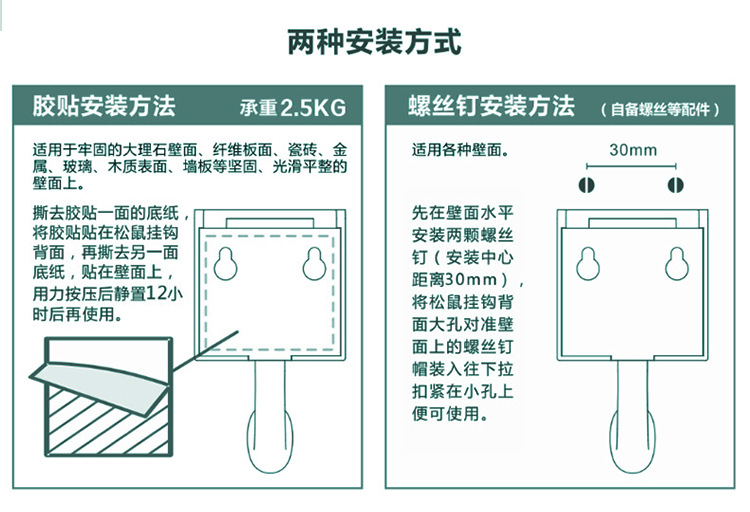 两种安装方式

胶贴安装方法　承重2.5KG

适用于牢固的大理石壁面、纤维板面、瓷砖、金属、玻璃、木质表面、墙板等坚固、光滑平整的壁面上。

撕去胶贴一面的底纸，将胶贴贴在松鼠挂钩背面，再撕去另一面底纸，贴在壁面上，用力按压后静置12小时后再使用。

螺丝钉安装方法　（自备螺丝等配件）

适用各种壁面。

30mm

先在壁面水平安装两颗螺丝钉（安装中心距离30mm），将松鼠挂钩背面大孔对准壁面上的螺丝钉帽装入往下拉扣紧在小孔上便可使用。