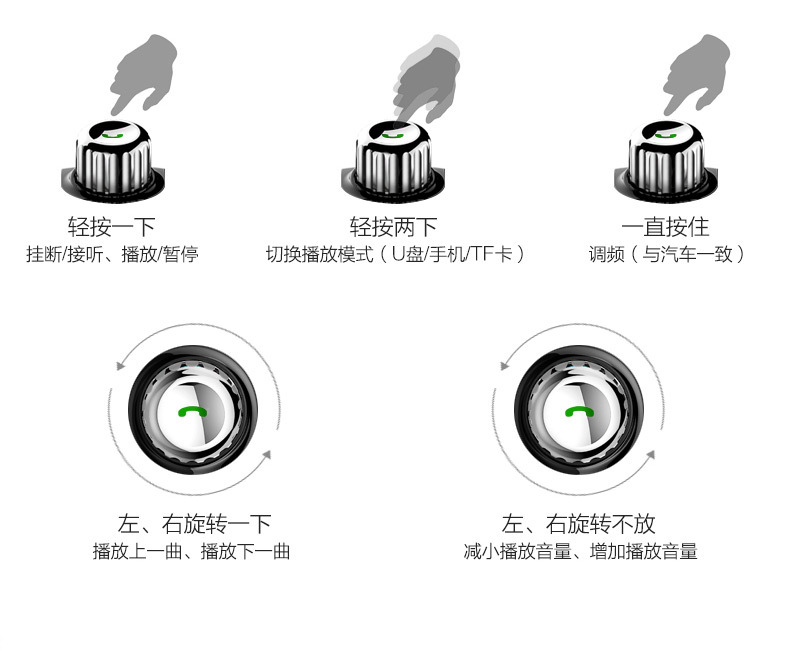 轻按一下
挂断/接听、播放/暂停

轻按两下
切换播放模式（U盘/手机/TF卡）

一直按住
调频（与汽车一致）

左、右旋转一下
播放上一曲、播放下一曲

左、右旋转不放
减小播放音量、增加播放音量