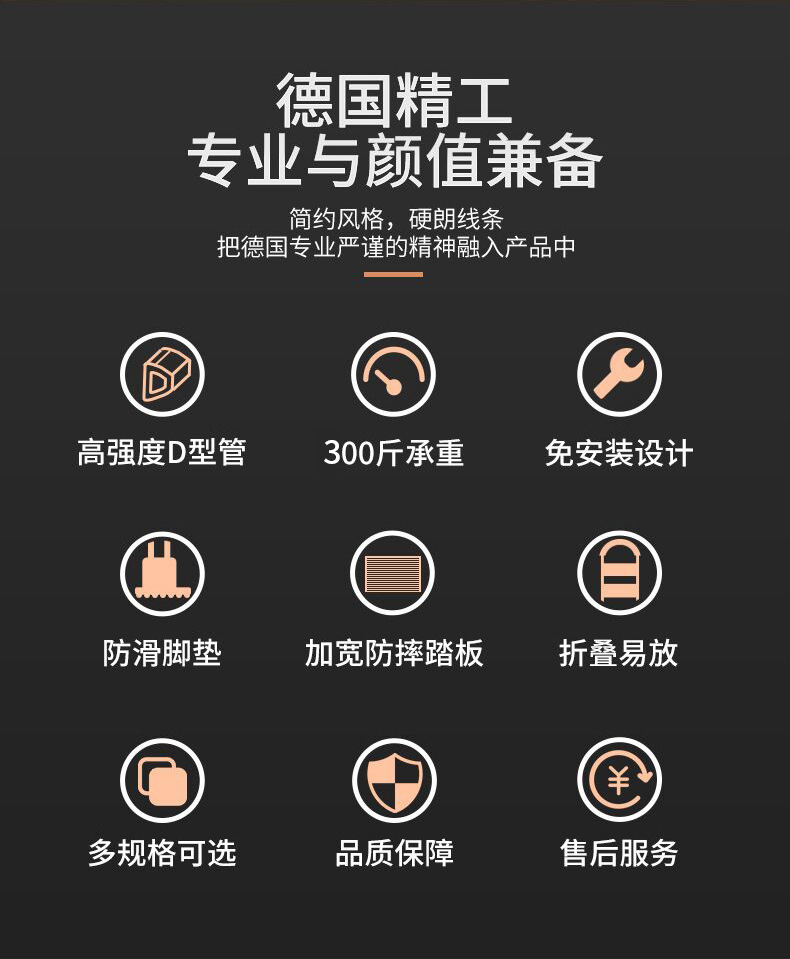 德国精工
专业与颜值兼备

简约风格，硬朗线条
把德国专业严谨的精神融入产品中

高强度D型管

300斤承重

免安装设计

防滑脚垫

加宽防摔踏板

折叠易放

多规格可选

品质保障

售后服务