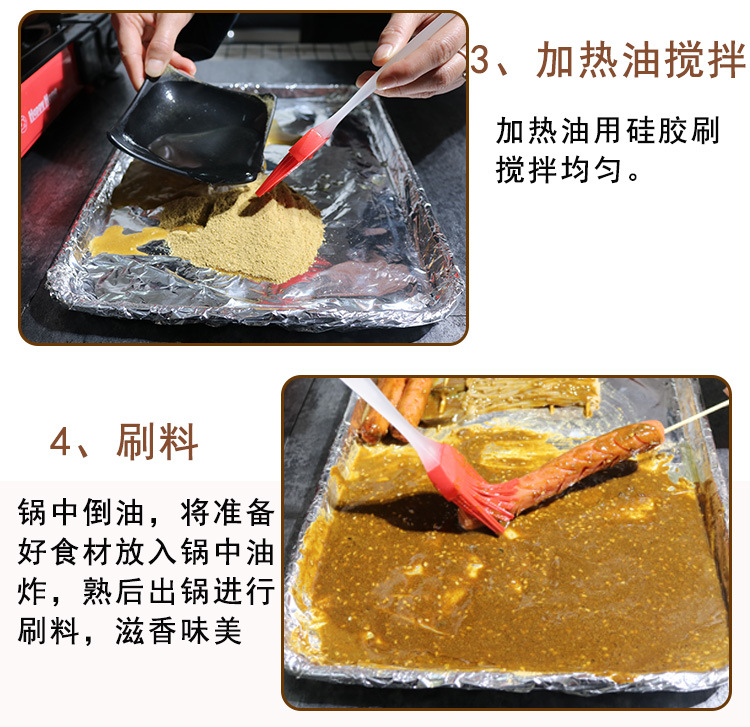 3、加热油搅拌

加热油用硅胶刷搅拌均匀。

4、刷料

锅中倒油，将准备好食材放入锅中油炸，熟后出锅进行刷料，滋香味美