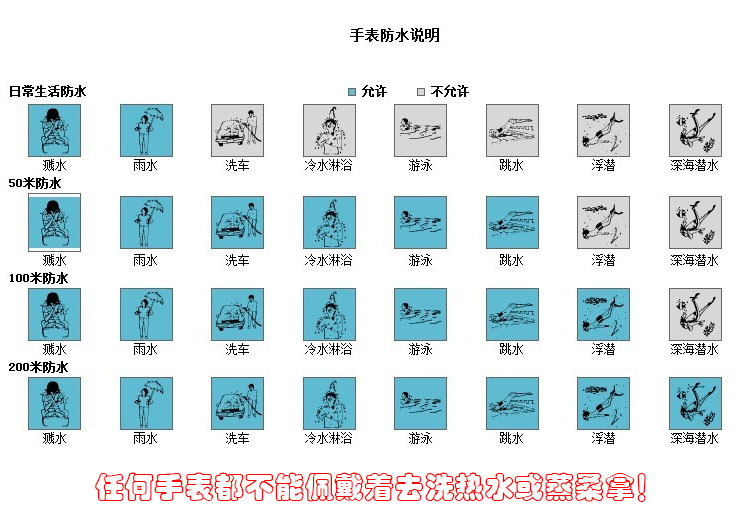 手表防水说明

日常生活防水

允许　不允许

溅水　雨水　洗车　冷水淋浴　游泳　跳水　浮潜　深海潜水

50米防水

溅水　雨水　洗车　冷水淋浴　游泳　跳水　浮潜　深海潜水

100米防水

溅水　雨水　洗车　冷水淋浴　游泳　跳水　浮潜　深海潜水

200米防水

溅水　雨水　洗车　冷水淋浴　游泳　跳水　浮潜　深海潜水

任何手表都不能佩戴着去洗热水或蒸桑拿！