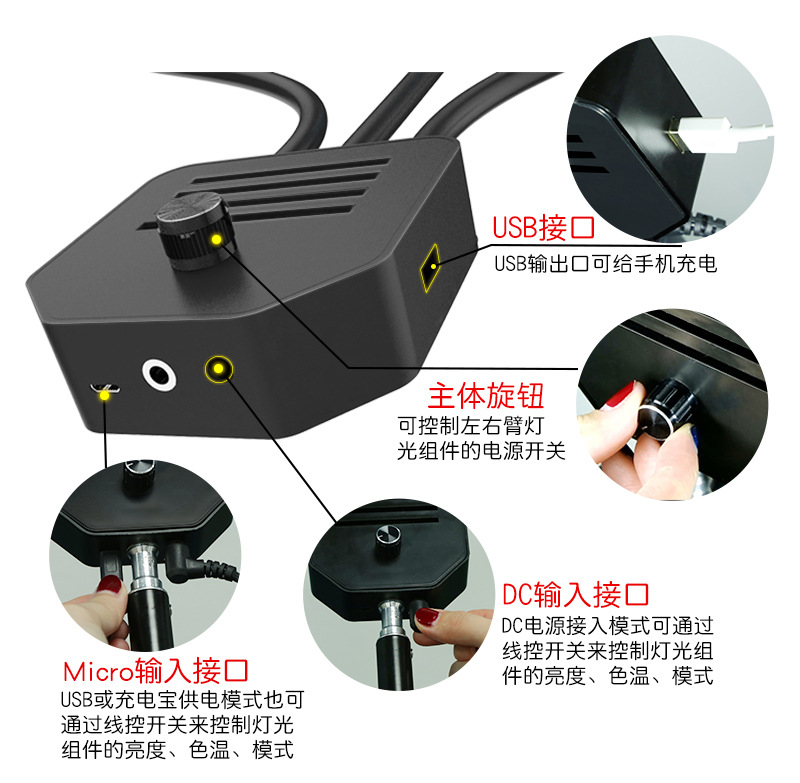 USB接口
USB输出口可给手机充电

主体旋钮
可控制左右臂灯光组件的电源开关

DC输入接口
DC电源接入模式可通过线控开关来控制灯光组件的亮度、色温、模式

Micro输入接口
USB或充电宝供电模式也可通过线控开关来控制灯光组件的亮度、色温、模式