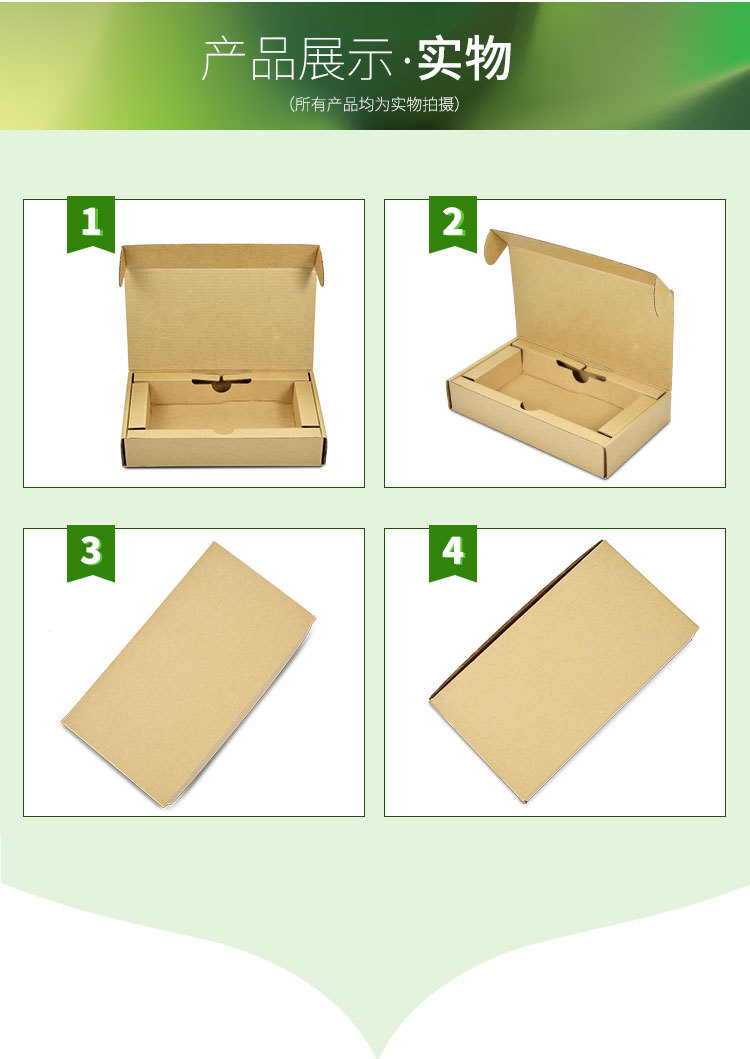 产品展示·实物
(所有产品均为实物拍摄)

1

2

3

4