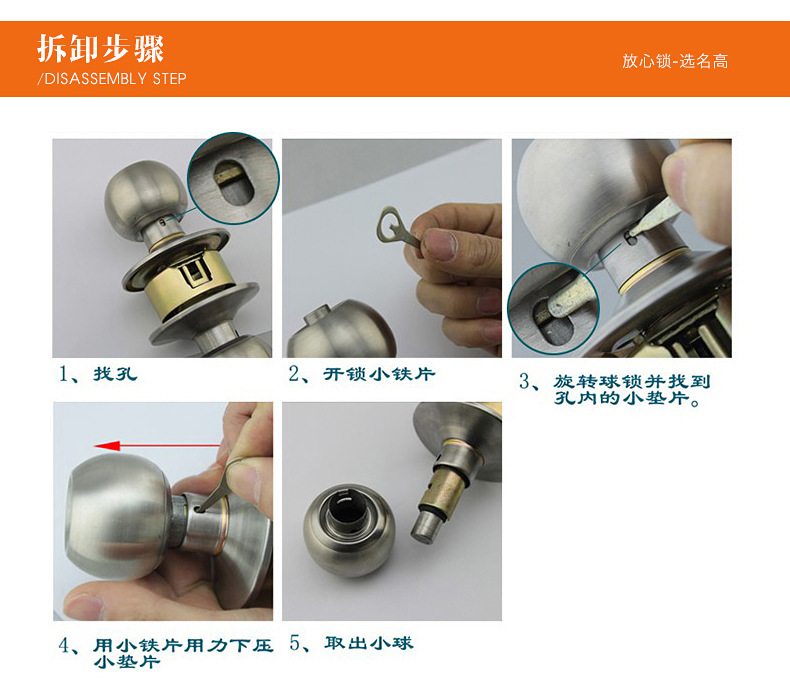 拆卸步骤
/DISASSEMBLY STEP

放心锁-选名高

1、找孔

2、开锁小铁片

3、旋转球锁并找到孔内的小垫片。

4、用小铁片用力下压小垫片

5、取出小球