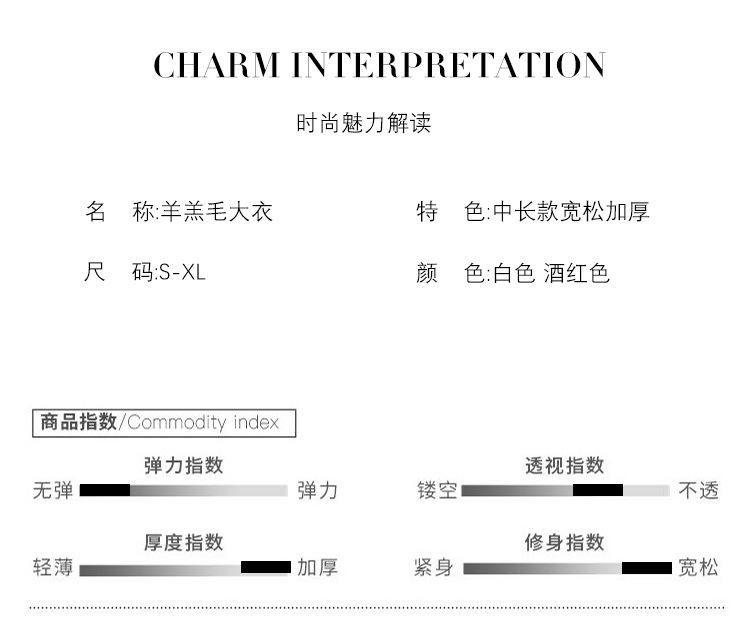 CHARM INTERPRETATION

时尚魅力解读

名 称:羊羔毛大衣

尺 码:S-XL

特 色:中长款宽松加厚

颜 色:白色 酒红色

商品指数/Commodity index

弹力指数
无弹 弹力

厚度指数
轻薄 加厚

透视指数
镂空 不透

修身指数
紧身 宽松