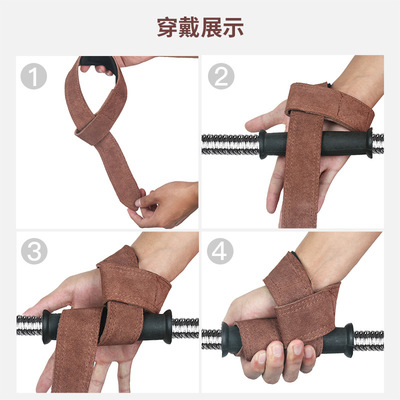 穿戴展示

1

2

3

4