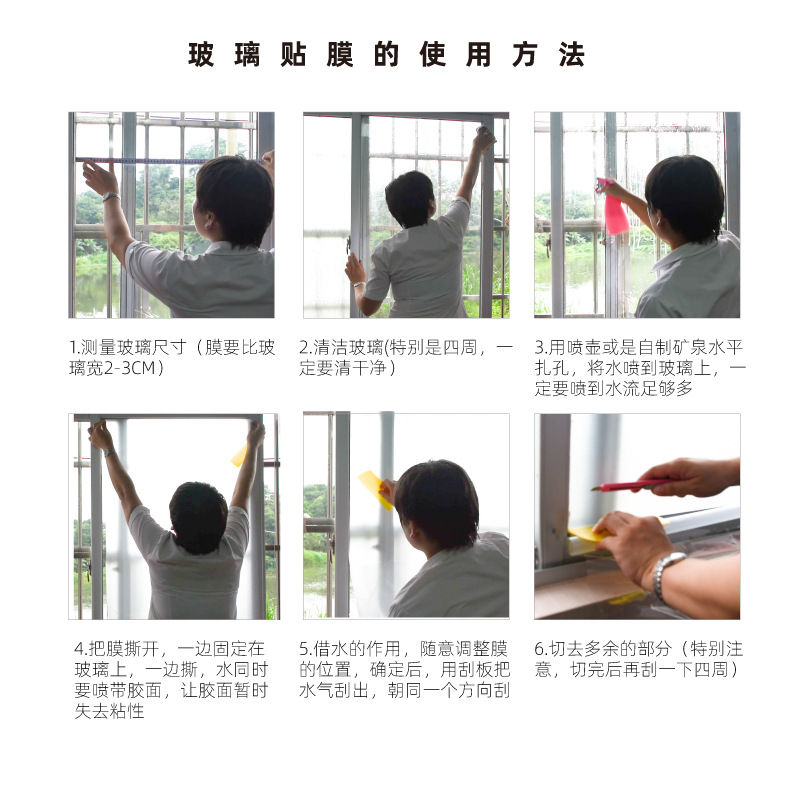 玻璃贴膜的使用方法

1.测量玻璃尺寸（膜要比玻璃宽2-3CM）

2.清洁玻璃(特别是四周，一定要清干净）

3.用喷壶或是自制矿泉水平扎孔，将水喷到玻璃上，一定要喷到水流足够多

4.把膜撕开，一边固定在玻璃上，一边撕，水同时要喷带胶面，让胶面暂时失去粘性

5.借水的作用，随意调整膜的位置，确定后，用刮板把水气刮出，朝同一个方向刮

6.切去多余的部分（特别注意，切完后再刮一下四周）