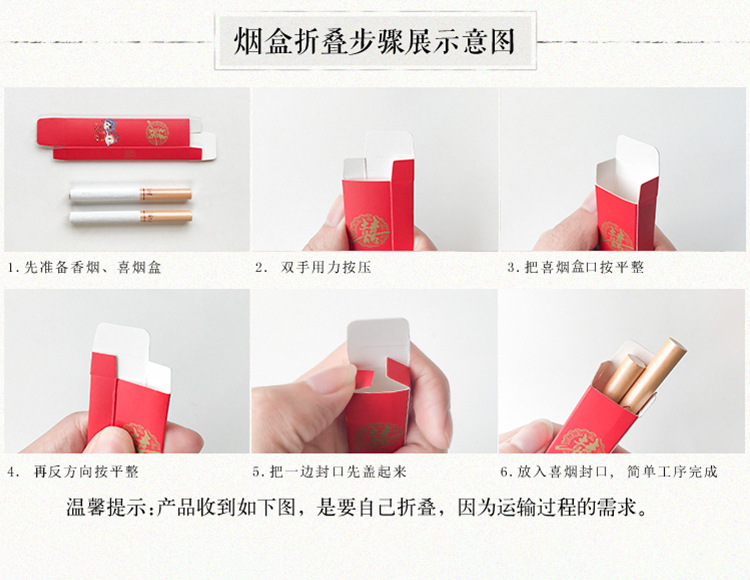 烟盒折叠步骤展示意图

1. 先准备香烟、喜烟盒

2. 双手用力按压

3. 把喜烟盒口按平整

4. 再反方向按平整

5. 把一边封口先盖起来

6. 放入喜烟封口，简单工序完成

温馨提示：产品收到如下图，是要自己折叠，因为运输过程的需求。