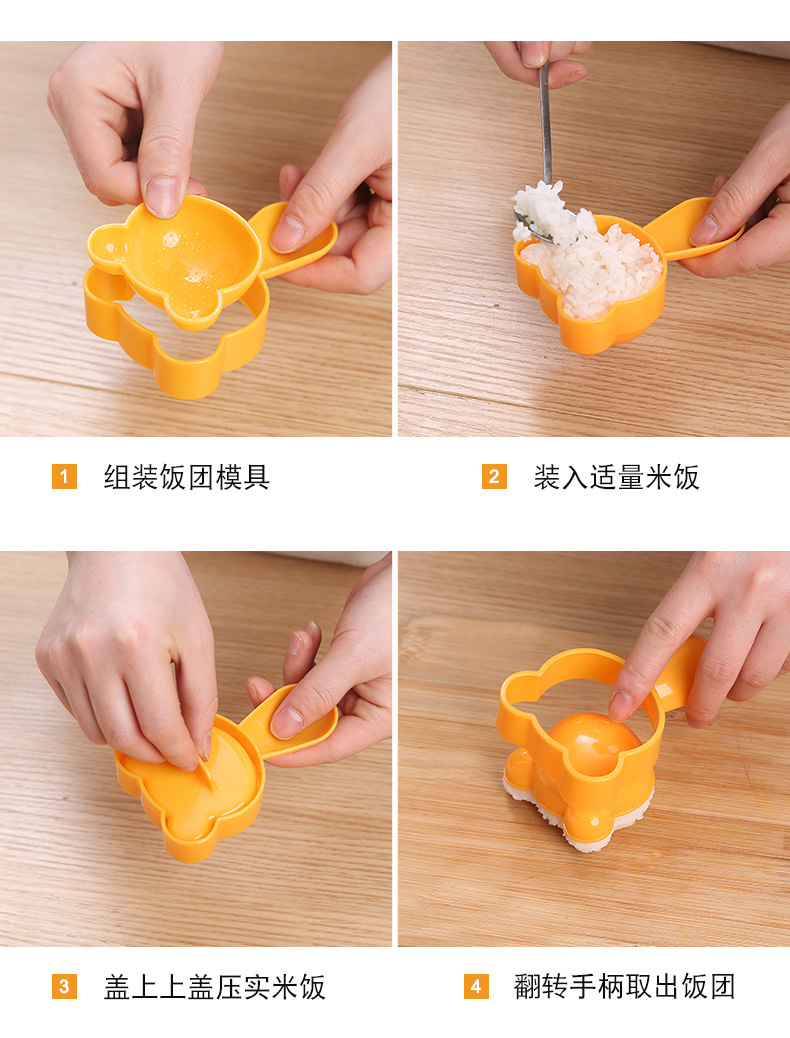 1 组装饭团模具

2 装入适量米饭

3 盖上上盖压实米饭

4 翻转手柄取出饭团