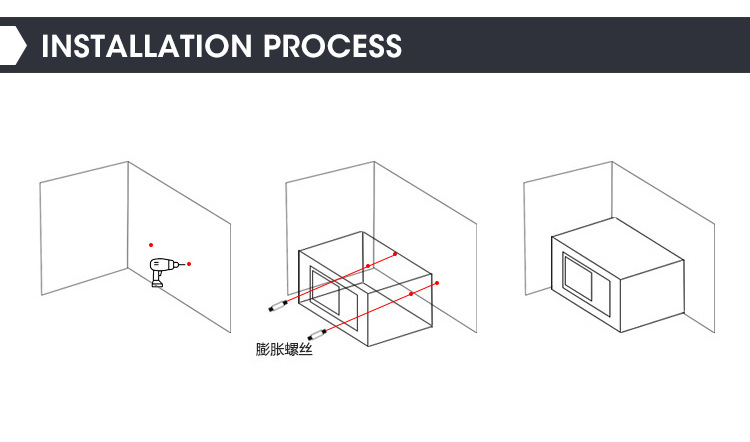 INSTALLATION PROCESS

膨胀螺丝