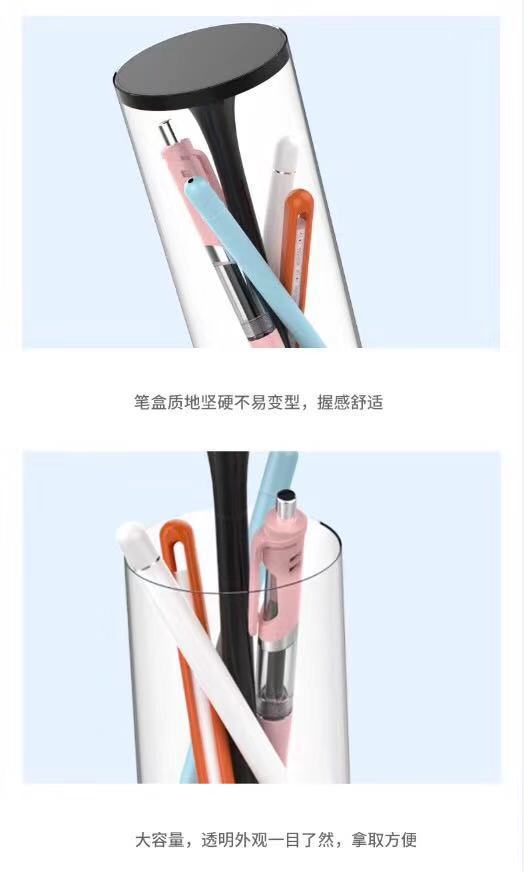 笔盒质地坚硬不易变型，握感舒适

大容量，透明外观一目了然，拿取方便