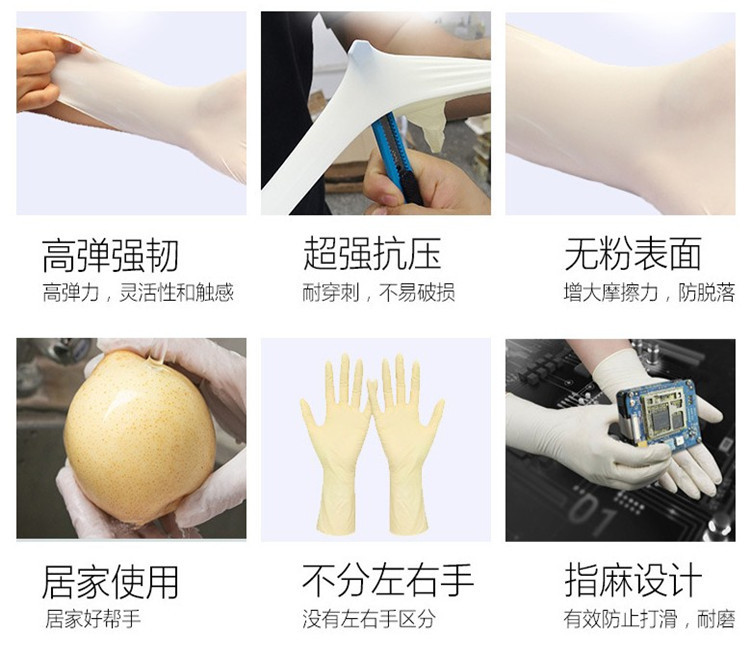 高弹强韧
高弹力，灵活性和触感

超强抗压
耐穿刺，不易破损

无粉表面
增大摩擦力，防脱落

居家使用
居家好帮手

不分左右手
没有左右手区分

指麻设计
有效防止打滑，耐磨