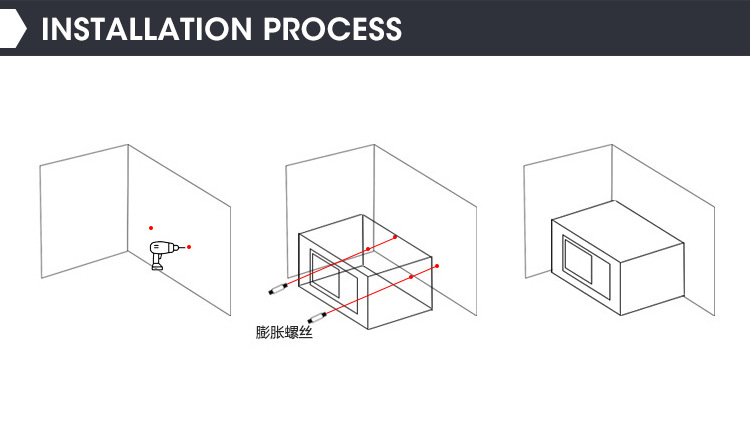 INSTALLATION PROCESS

膨胀螺丝