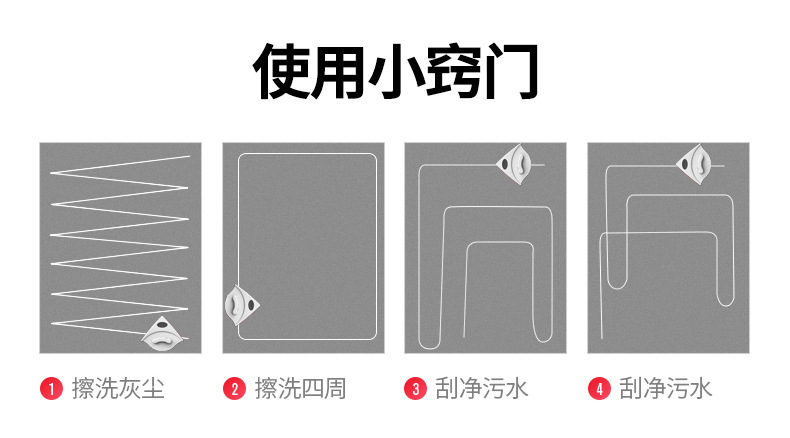 使用小窍门

1 擦洗灰尘

2 擦洗四周

3 刮净污水

4 刮净污水