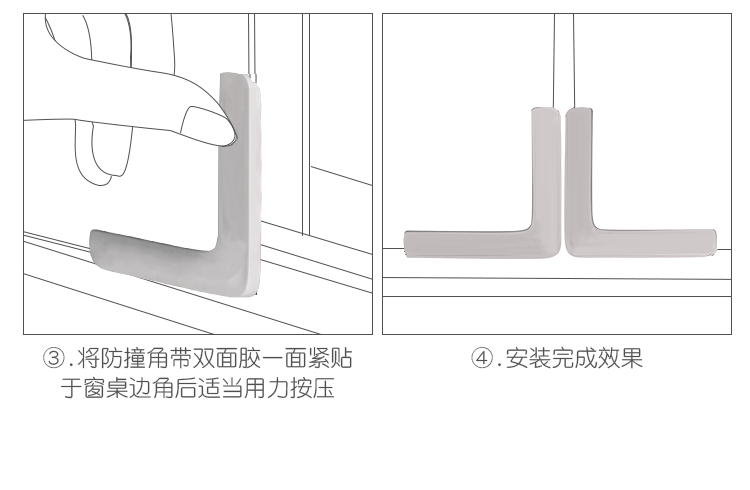 ③.将防撞角带双面胶一面紧贴于窗桌边角后适当用力按压

④.安装完成效果