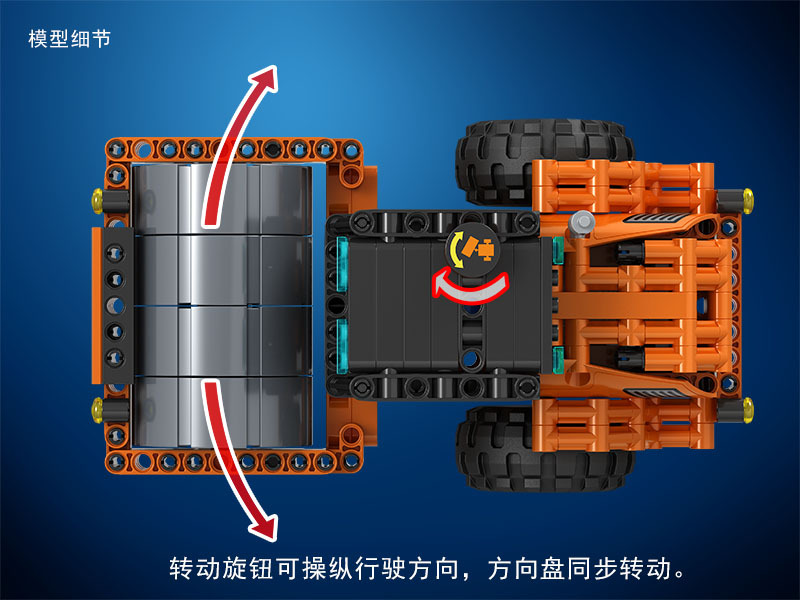 模型细节

转动旋钮可操纵行驶方向，方向盘同步转动。