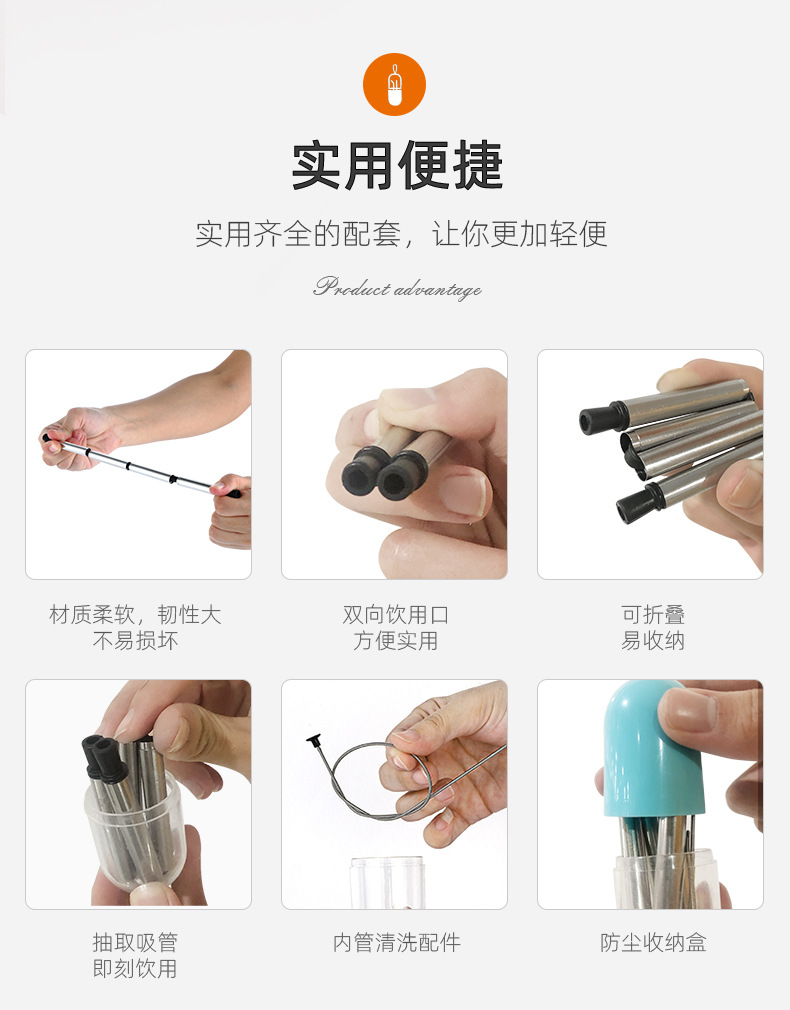 实用便捷

实用齐全的配套，让你更加轻便

Product advantage

材质柔软，韧性大
不易损坏

双向饮用口
方便实用

可折叠
易收纳

抽取吸管
即刻饮用

内管清洗配件

防尘收纳盒