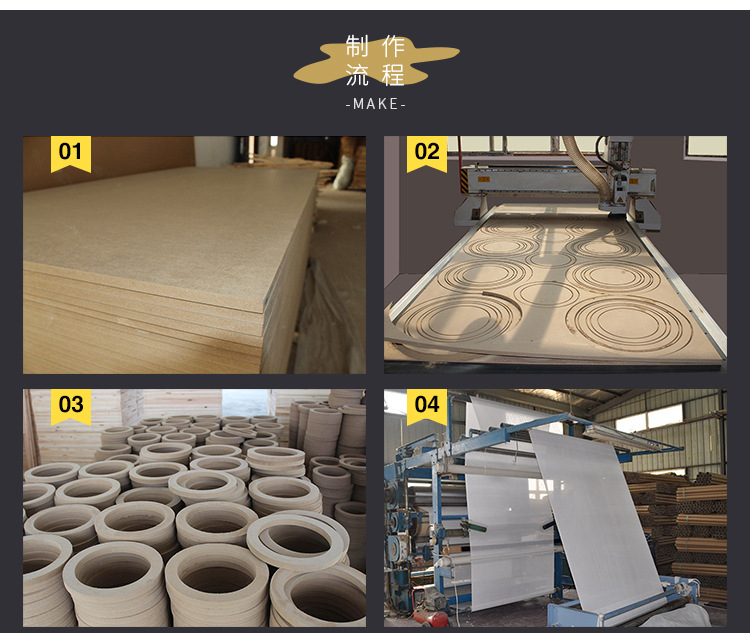 制作
流程
-MAKE-

01

02

03

04