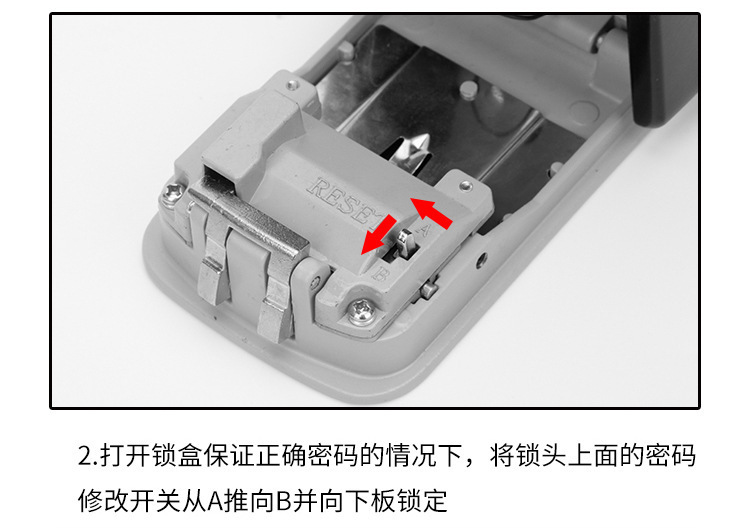 RESET

A

B

2.打开锁盒保证正确密码的情况下，将锁头上面的密码修改开关从A推向B并向下板锁定