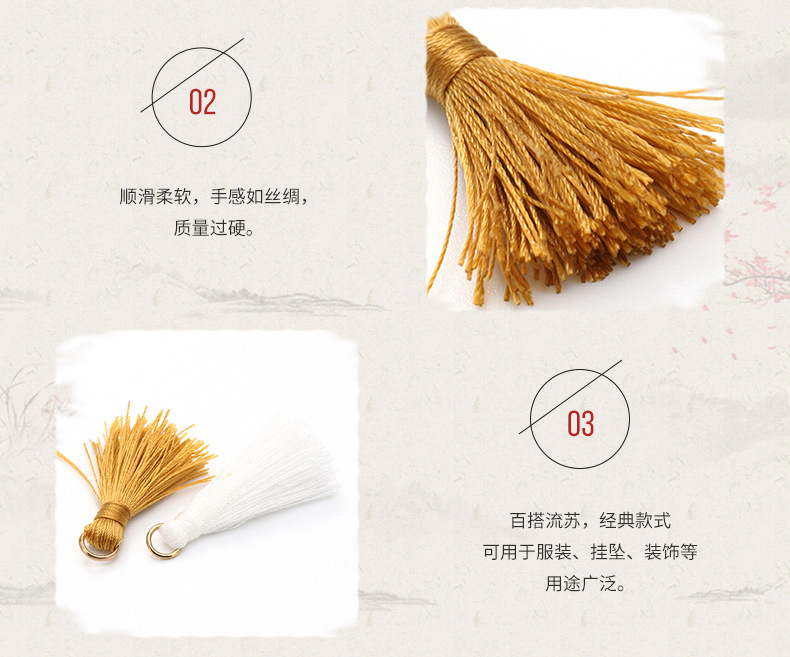 02

顺滑柔软，手感如丝绸，
质量过硬。

03

百搭流苏，经典款式
可用于服装、挂坠、装饰等
用途广泛。