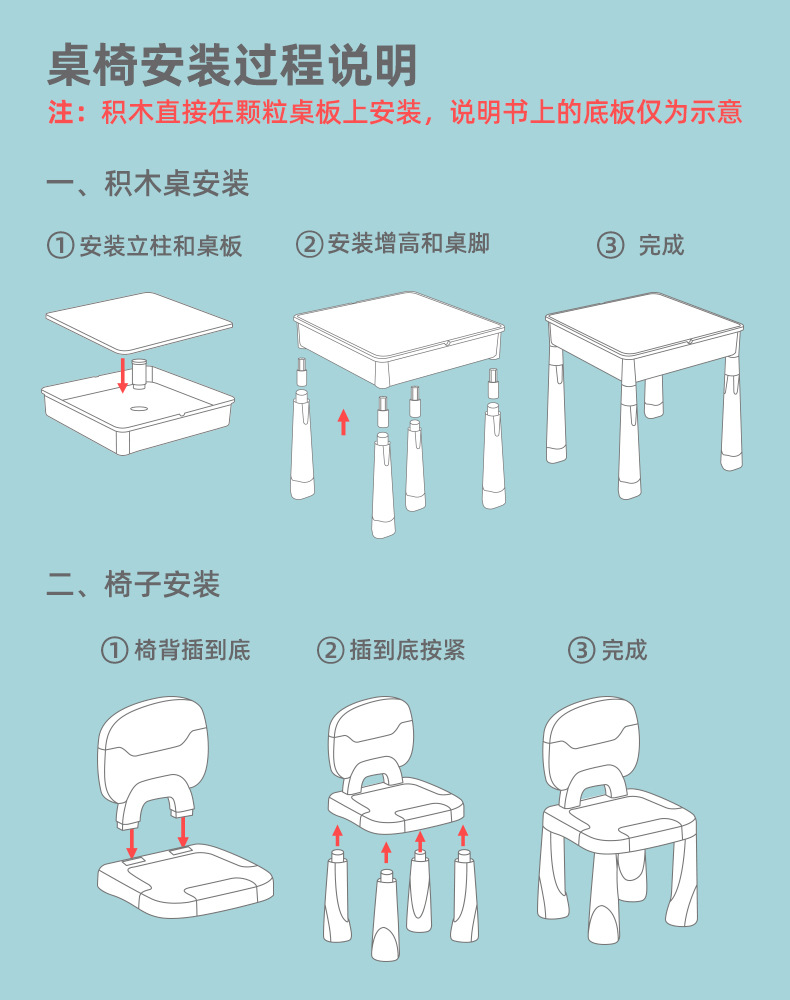 桌椅安装过程说明

注：积木直接在颗粒桌板上安装，说明书上的底板仅为示意

一、积木桌安装

① 安装立柱和桌板

② 安装增高和桌脚

③ 完成

二、椅子安装

① 椅背插到底

② 插到底按紧

③ 完成