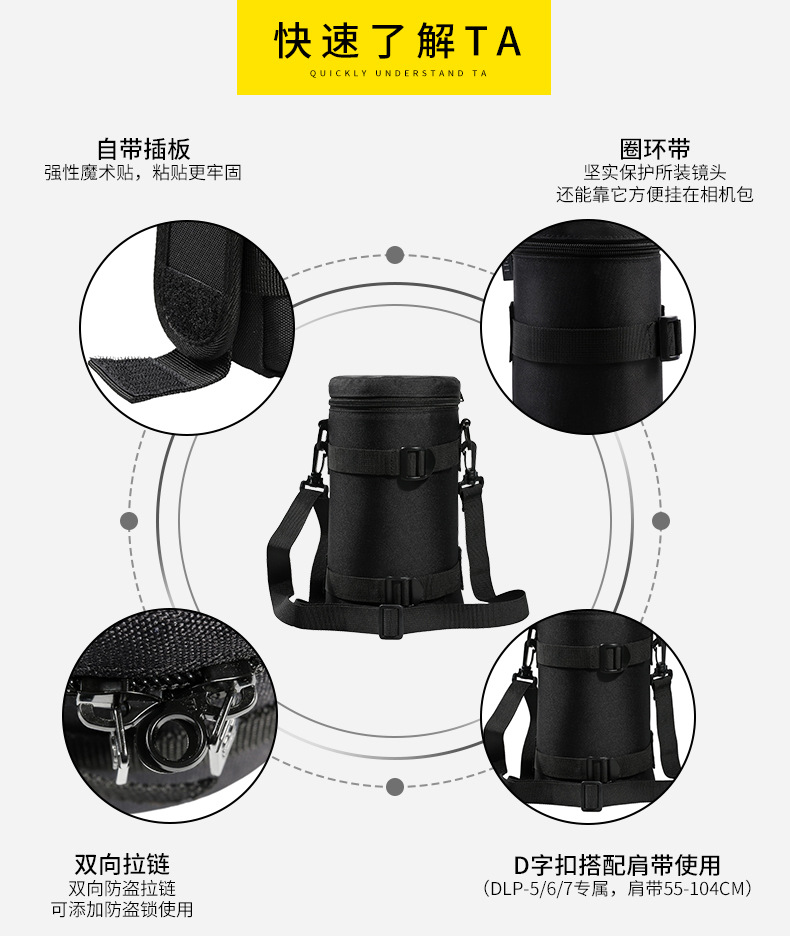 快速了解TA
QUICKLY UNDERSTAND TA

自带插板
强性魔术贴，粘贴更牢固

圈环带
坚实保护所装镜头
还能靠它方便挂在相机包

双向拉链
双向防盗拉链
可添加防盗锁使用

D字扣搭配肩带使用
（DLP-5/6/7专属，肩带55-104CM）