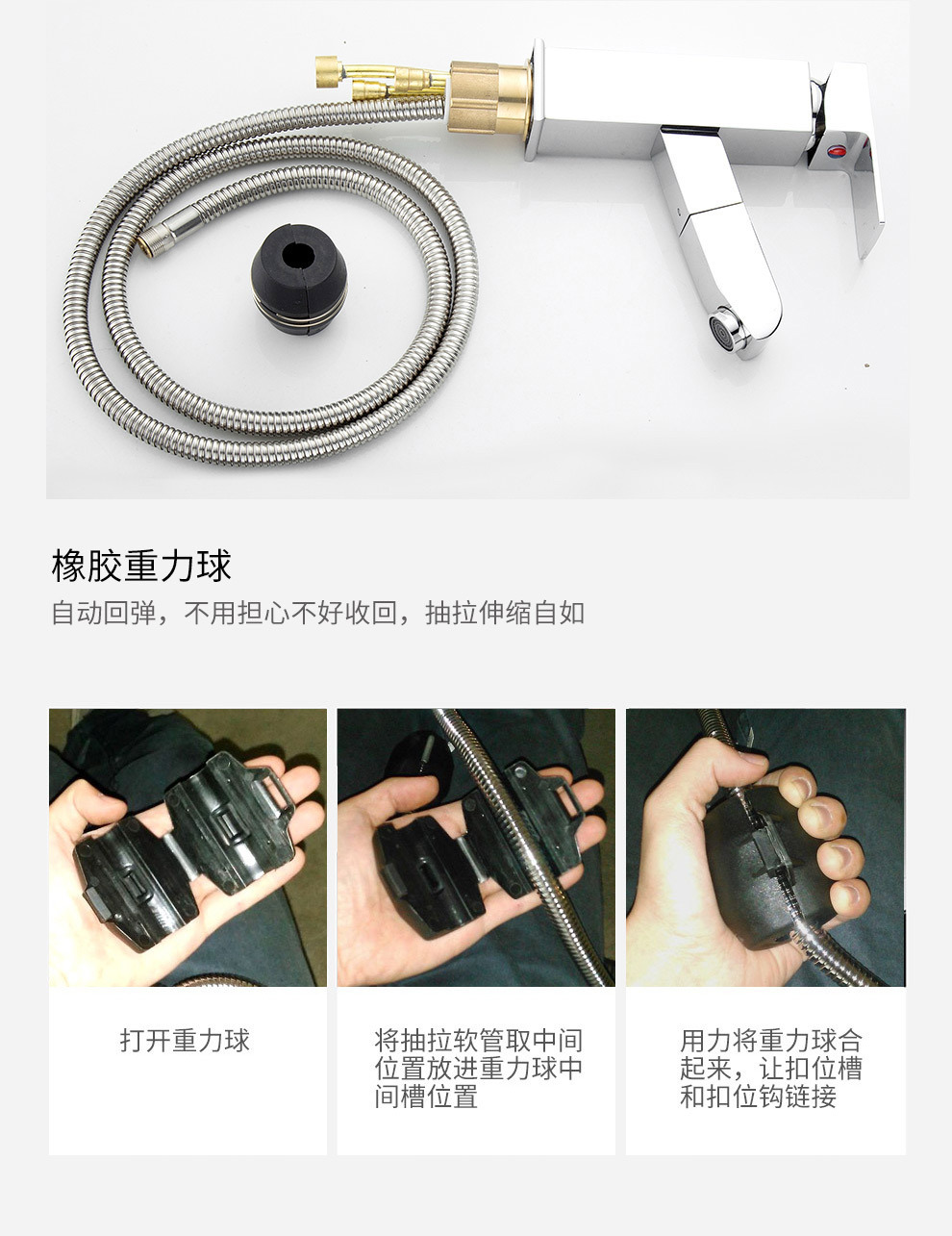 橡胶重力球

自动回弹，不用担心不好收回，抽拉伸缩自如

打开重力球

将抽拉软管取中间位置放进重力球中间槽位置

用力将重力球合起来，让扣位槽和扣位钩链接