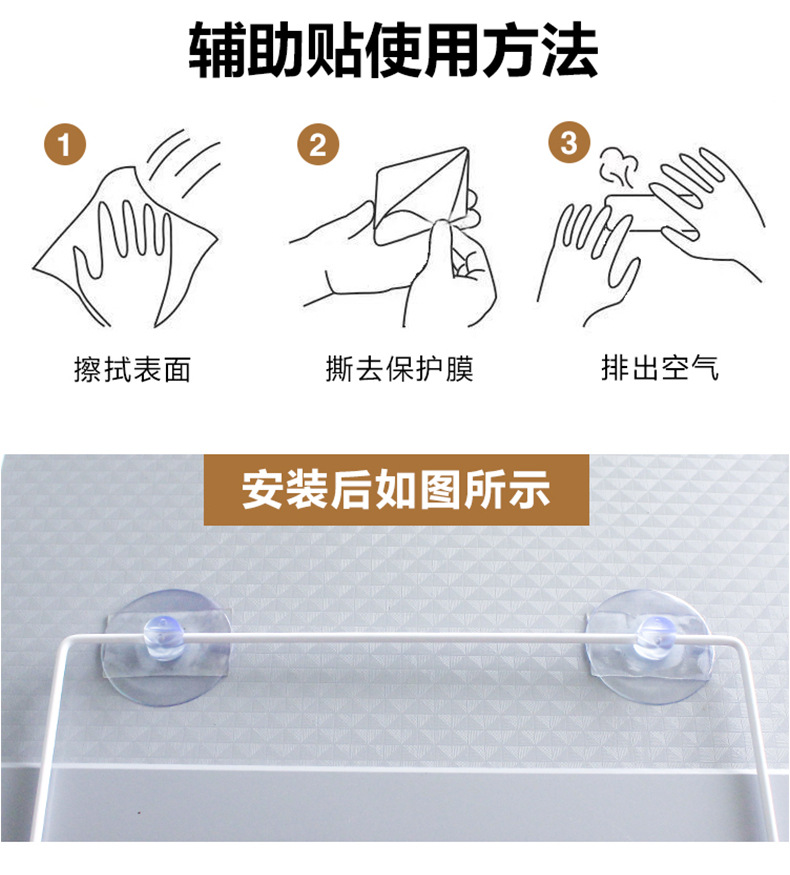 辅助贴使用方法

1
擦拭表面

2
撕去保护膜

3
排出空气

安装后如图所示