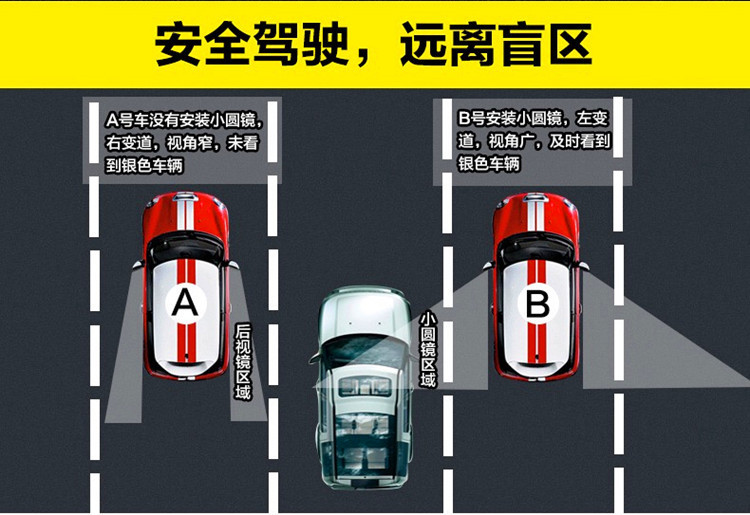 安全驾驶，远离盲区

A号车没有安装小圆镜，右变道，视角窄，未看到银色车辆

B号安装小圆镜，左变道，视角广，及时看到银色车辆

A

后视镜区域

小圆镜区域

B